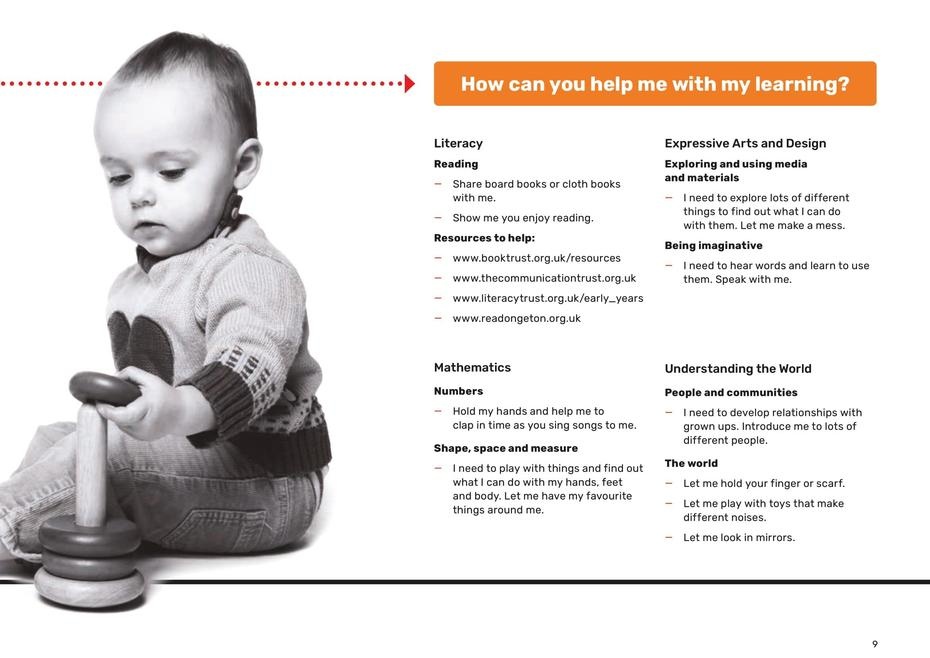 How can you help me with my learning?

Literacy

Reading

– Share board books or cloth books with me.

– Show me you enjoy reading.

Resources to help:

– www.booktrust.org.uk/resources

– www.thecommunicationtrust.org.uk

– www.literacytrust.org.uk/early_years

– www.readongeton.org.uk

Mathematics

Numbers

– Hold my hands and help me to clap in time as you sing songs to me.

Shape, space and measure

– I need to play with things and find out what I can do with my hands, feet and body. Let me have my favourite things around me.

Expressive Arts and Design

Exploring and using media and materials

– I need to explore lots of different things to find out what I can do with them. Let me make a mess.

Being imaginative

– I need to hear words and learn to use them. Speak with me.

Understanding the World

People and communities

– I need to develop relationships with grown ups. Introduce me to lots of different people.

The world

– Let me hold your finger or scarf.

– Let me play with toys that make different noises.

– Let me look in mirrors.

9